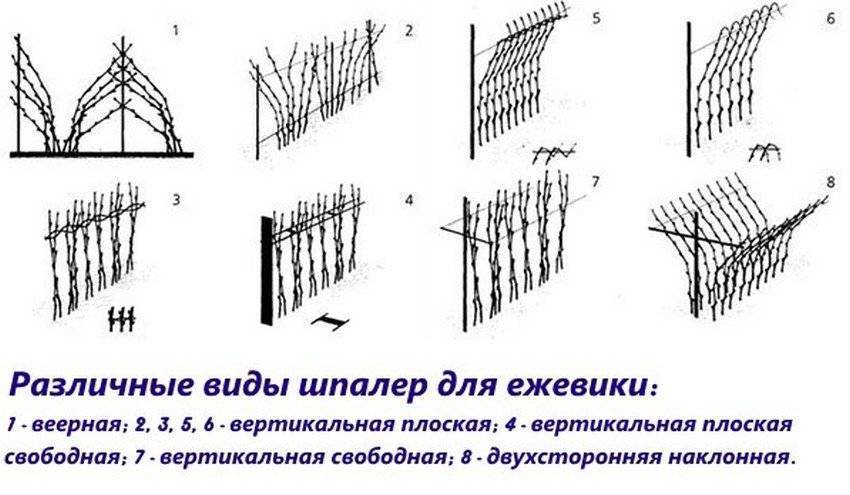 1

2

5

6

3

4

7

8

Различные виды шпалер для ежевики:

1 - веерная; 2, 3, 5, 6 - вертикальная плоская; 4 - вертикальная плоская свободная; 7 - вертикальная свободная; 8 - двухсторонняя наклонная.