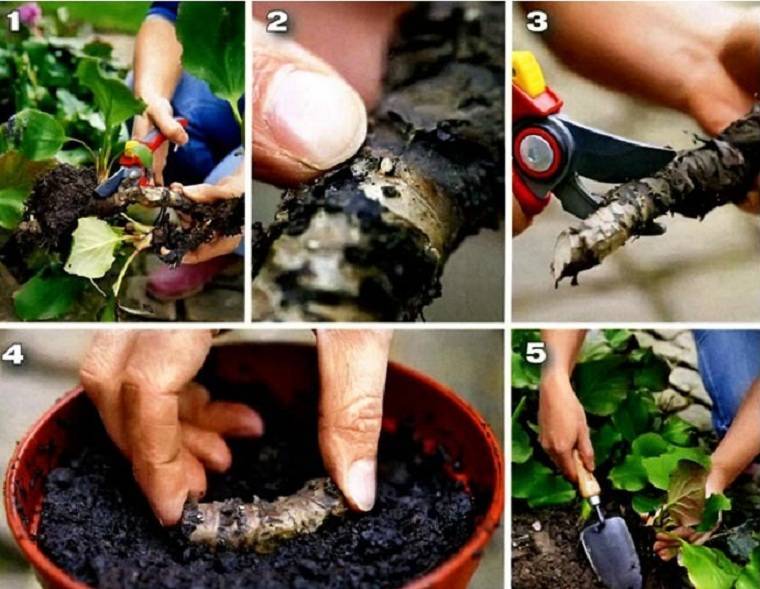 1

2

3

4

5