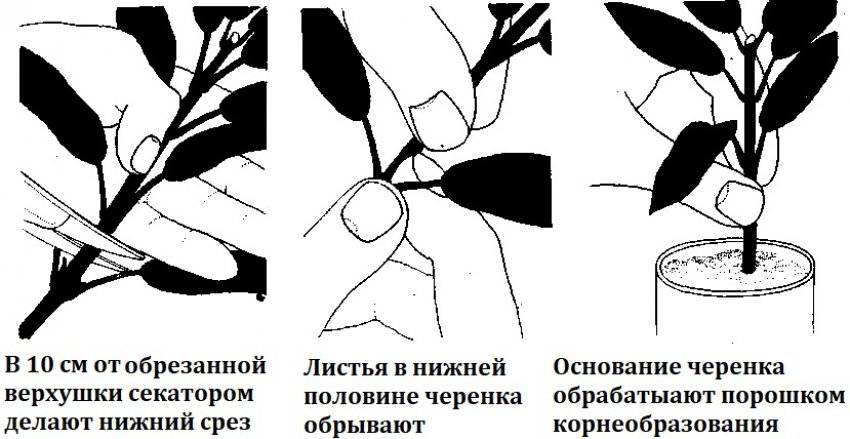 В 10 см от обрезанной верхушки секатором делают нижний срез

Листья в нижней половине черенка обрывают

Основание черенка обрабатывают порошком корнеобразования