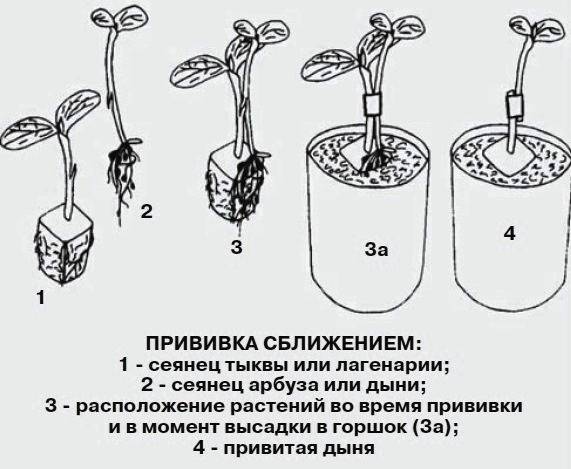 1

2

3

3а

4

ПРИВИВКА СБЛИЖЕНИЕМ:
1 - сеянец тыквы или лагенарии;
2 - сеянец арбуза или дыни;
3 - расположение растений во время прививки и в момент высадки в горшок (3а);
4 - привитая дыня