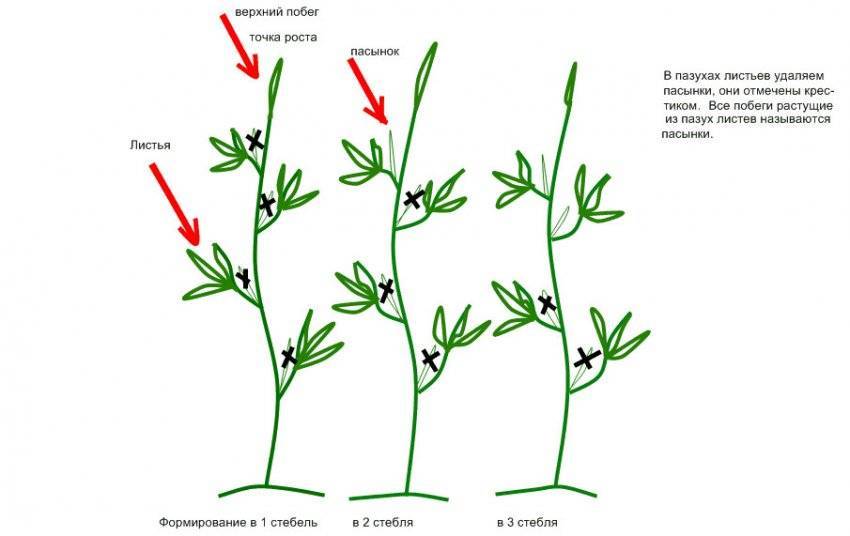 верхний побег

точка роста

пасынок

Листья

В пазухах листьев удаляем пасынки, они отмечены крестиком. Все побеги растущие из пазух листев называются пасынки.

Формирование в 1 стебель

в 2 стебля

в 3 стебля