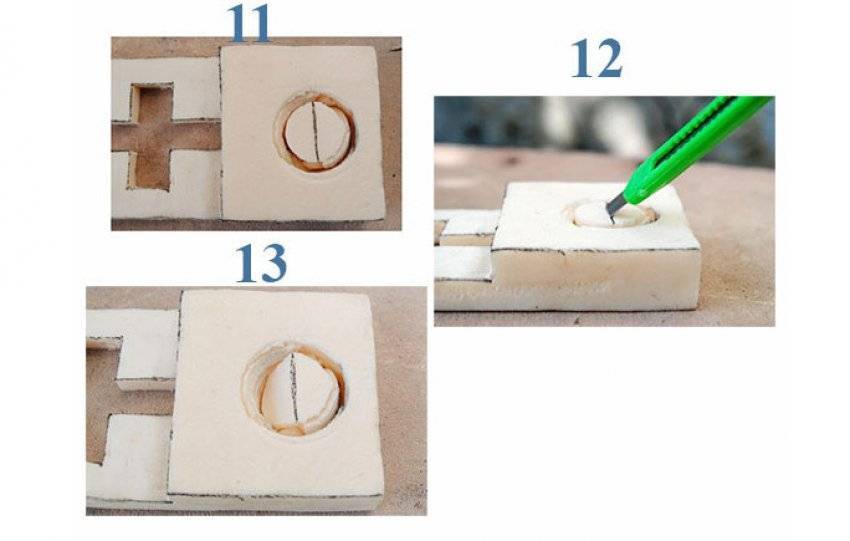 11

12

13